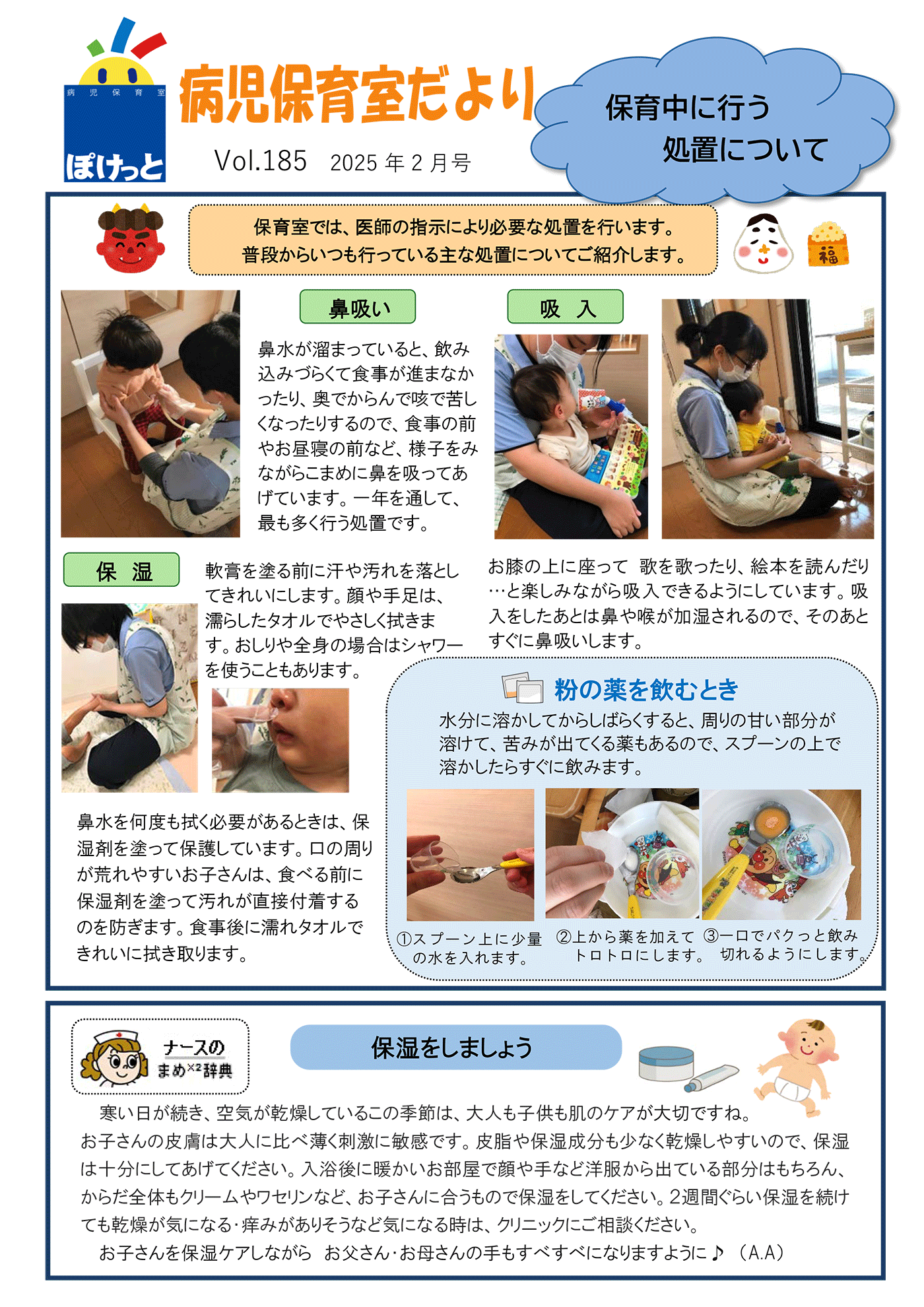 病児保育室
ぽけっと

病児保育室だより

Vol.185　2025 年 2 月号

保育中に行う
処置について

保育室では、医師の指示により必要な処置を行います。
普段からいつも行っている主な処置についてご紹介します。

福

鼻吸い

鼻水が溜まっていると、飲み込みづらくて食事が進まなかったり、奥でからんで咳で苦しくなったりするので、食事の前やお昼寝の前など、様子をみながらこまめに鼻を吸ってあげています。一年を通して、最も多く行う処置です。

吸　入

お膝の上に座って　歌を歌ったり、絵本を読んだり…と楽しみながら吸入できるようにしています。吸入をしたあとは鼻や喉が加湿されるので、そのあとすぐに鼻吸いします。

保　湿

軟膏を塗る前に汗や汚れを落としてきれいにします。顔や手足は、濡らしたタオルでやさしく拭きます。おしりや全身の場合はシャワーを使うこともあります。

鼻水を何度も拭く必要があるときは、保湿剤を塗って保護しています。口の周りが荒れやすいお子さんは、食べる前に保湿剤を塗って汚れが直接付着するのを防ぎます。食事後に濡れタオルできれいに拭き取ります。

粉の薬を飲むとき

水分に溶かしてからしばらくすると、周りの甘い部分が溶けて、苦みが出てくる薬もあるので、スプーンの上で溶かしたらすぐに飲みます。

①スプーン上に少量の水を入れます。
②上から薬を加えてトロトロにします。
③一口でパクっと飲み切れるようにします。

ナースの
まめ×2辞典

保湿をしましょう

寒い日が続き、空気が乾燥しているこの季節は、大人も子供も肌のケアが大切ですね。
お子さんの皮膚は大人に比べ薄く刺激に敏感です。皮脂や保湿成分も少なく乾燥しやすいので、保湿は十分にしてあげてください。入浴後に暖かいお部屋で顔や手など洋服から出ている部分はもちろん、からだ全体もクリームやワセリンなど、お子さんに合うもので保湿をしてください。2週間ぐらい保湿を続けても乾燥が気になる･痒みがありそうなど気になる時は、クリニックにご相談ください。
お子さんを保湿ケアしながら　お父さん･お母さんの手もすべすべになりますように♪　(A.A)